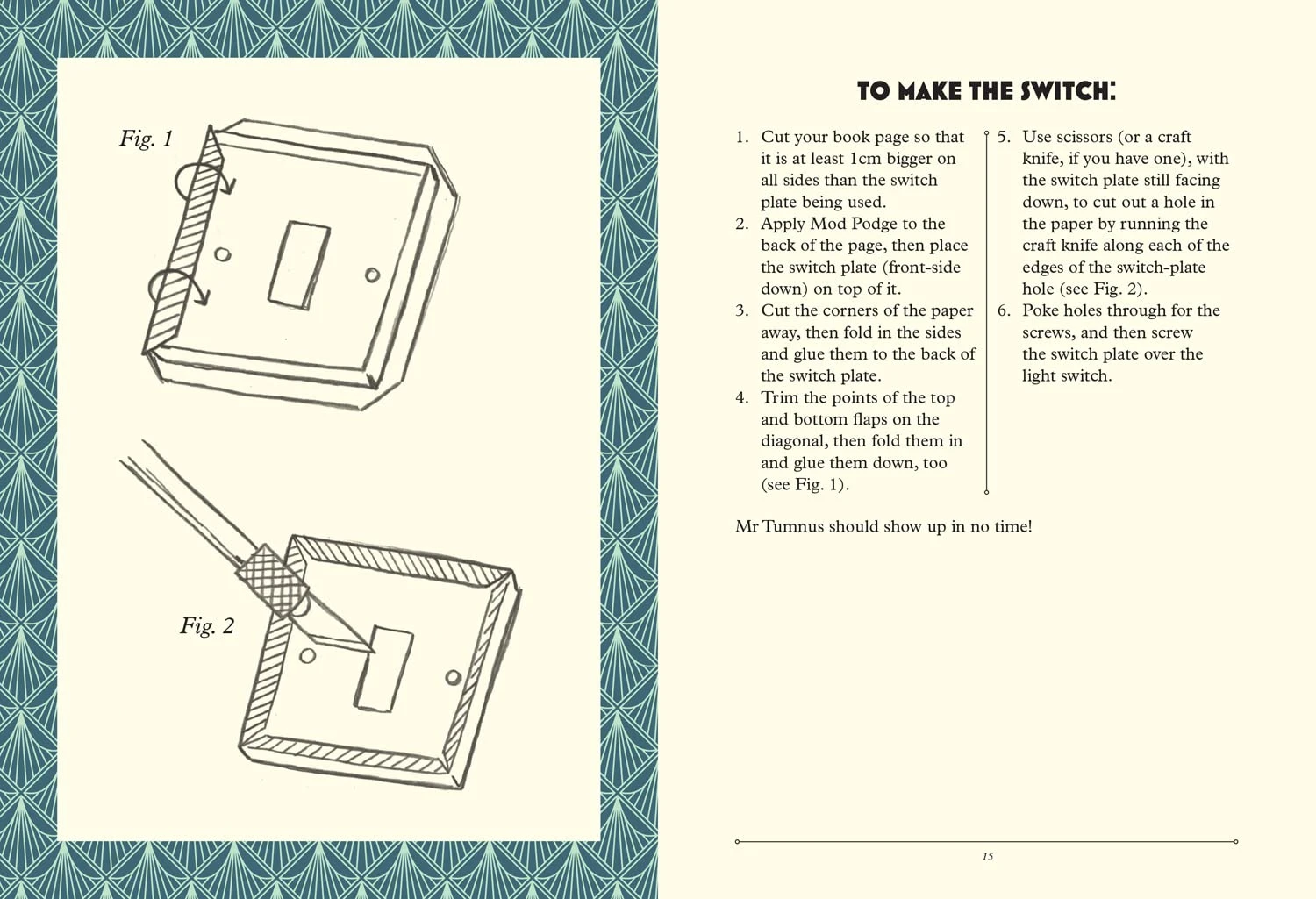 Fig. 1

Fig. 2

TO MAKE THE SWITCH:

1. Cut your book page so that it is at least 1cm bigger on all sides than the switch plate being used.
2. Apply Mod Podge to the back of the page, then place the switch plate (front-side down) on top of it.
3. Cut the corners of the paper away, then fold in the sides and glue them to the back of the switch plate.
4. Trim the points of the top and bottom flaps on the diagonal, then fold them in and glue them down, too (see Fig. 1).
5. Use scissors (or a craft knife, if you have one), with the switch plate still facing down, to cut out a hole in the paper by running the craft knife along each of the edges of the switch-plate hole (see Fig. 2).
6. Poke holes through for the screws, and then screw the switch plate over the light switch.

Mr Tumnus should show up in no time!

15